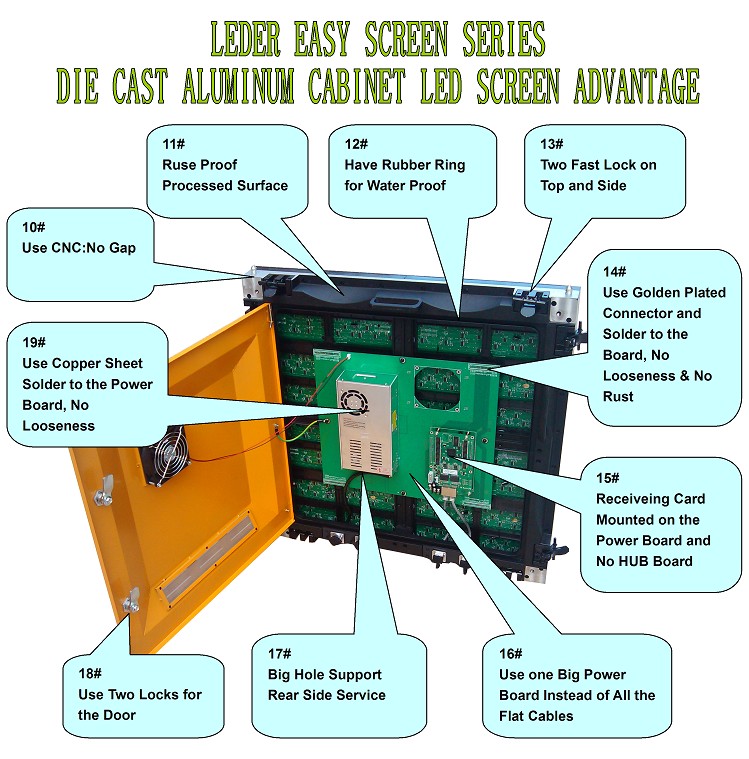 LEDER EASY SCREEN SERIES
DIE CAST ALUMINUM CABINET LED SCREEN ADVANTAGE

11#
Ruse Proof Processed Surface

12#
Have Rubber Ring for Water Proof

13#
Two Fast Lock on Top and Side

10#
Use CNC:No Gap

14#
Use Golden Plated Connector and Solder to the Board, No Looseness & No Rust

19#
Use Copper Sheet Solder to the Power Board, No Looseness

15#
Receiveing Card Mounted on the Power Board and No HUB Board

18#
Use Two Locks for the Door

17#
Big Hole Support Rear Side Service

16#
Use one Big Power Board Instead of All the Flat Cables